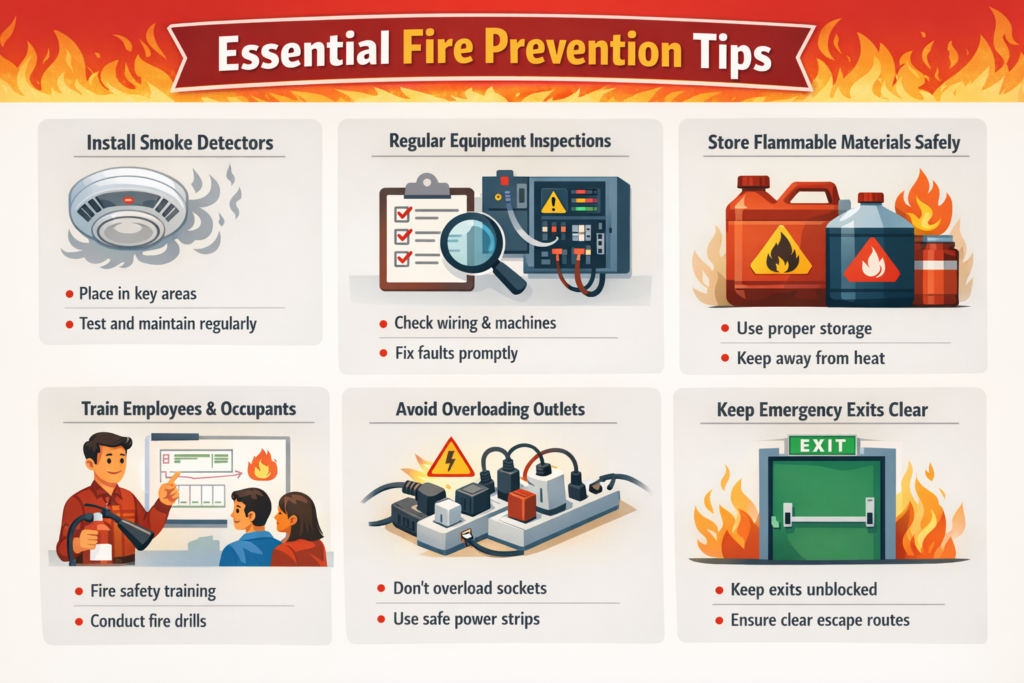 Essential Fire Prevention Tips

Install Smoke Detectors

• Place in key areas
• Test and maintain regularly

Regular Equipment Inspections

• Check wiring & machines
• Fix faults promptly

Store Flammable Materials Safely

• Use proper storage
• Keep away from heat

Train Employees & Occupants

• Fire safety training
• Conduct fire drills

Avoid Overloading Outlets

• Don't overload sockets
• Use safe power strips

Keep Emergency Exits Clear

EXIT

• Keep exits unblocked
• Ensure clear escape routes